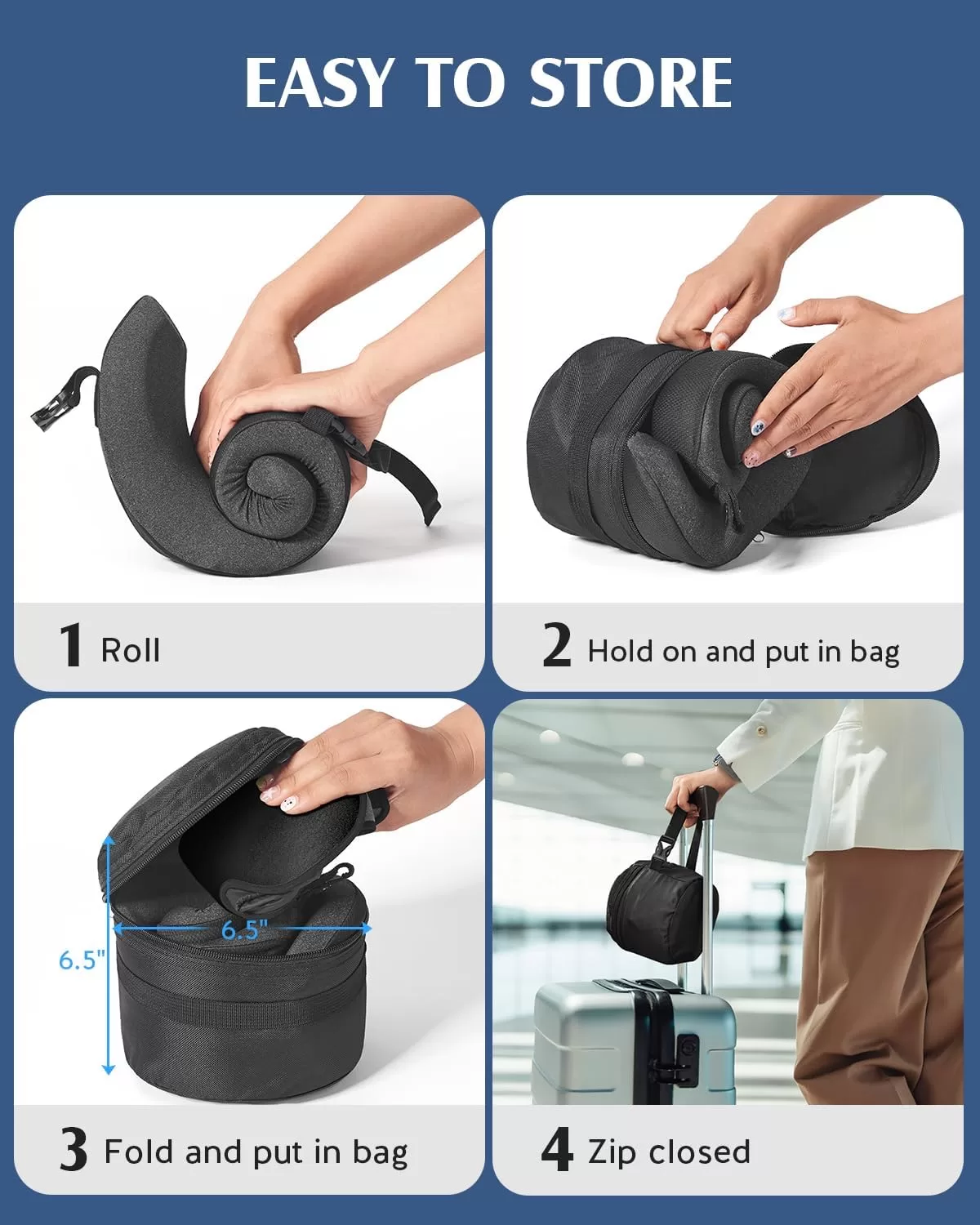 EASY TO STORE

1 Roll

2 Hold on and put in bag

6.5"

6.5"

3 Fold and put in bag

4 Zip closed