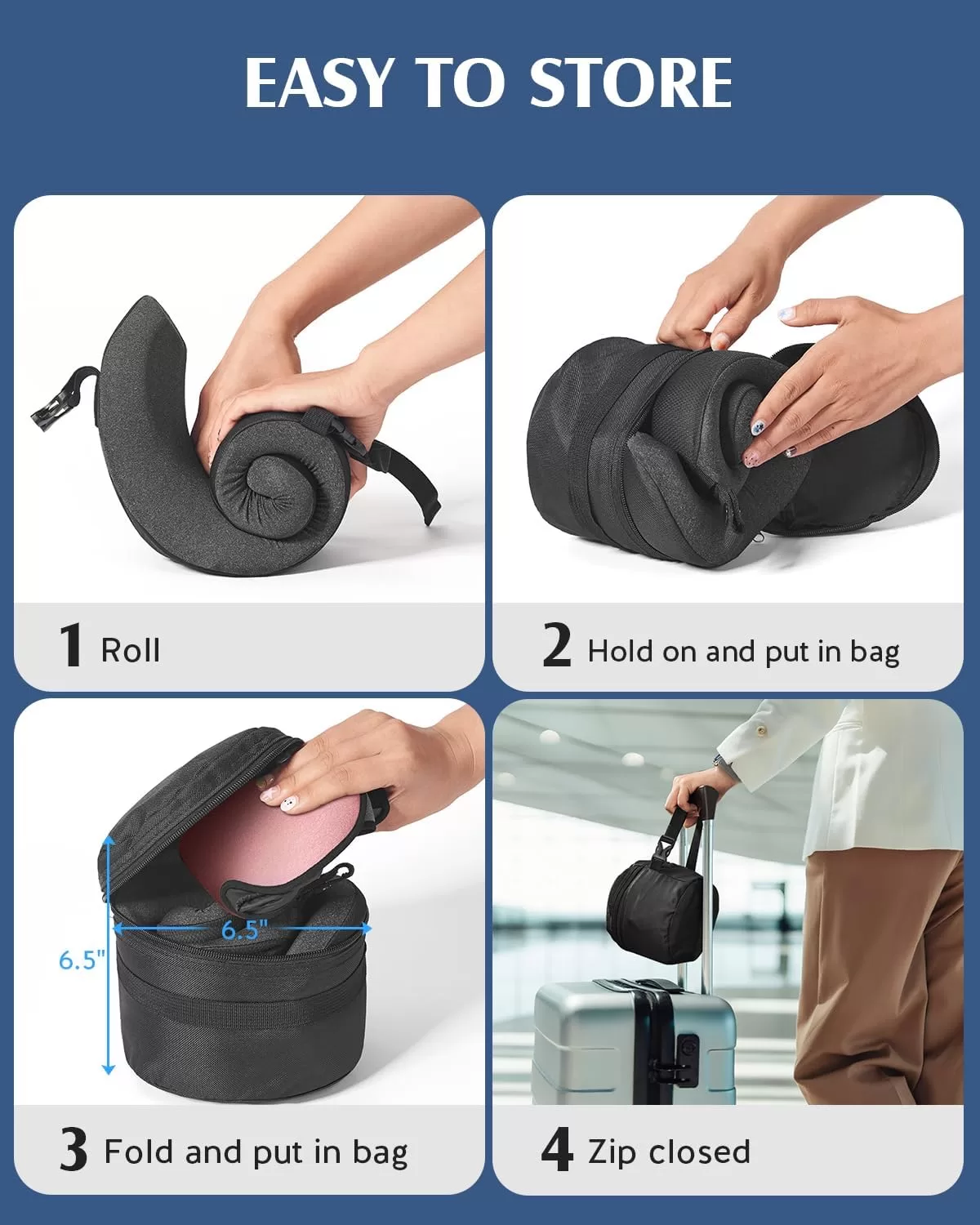 EASY TO STORE

1 Roll

2 Hold on and put in bag

6.5"

6.5"

3 Fold and put in bag

4 Zip closed